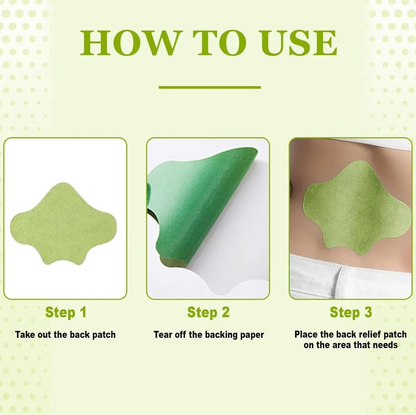 HOW TO USE

Step 1

Take out the back patch

Step 2

Tear off the backing paper

Step 3

Place the back relief patch on the area that needs